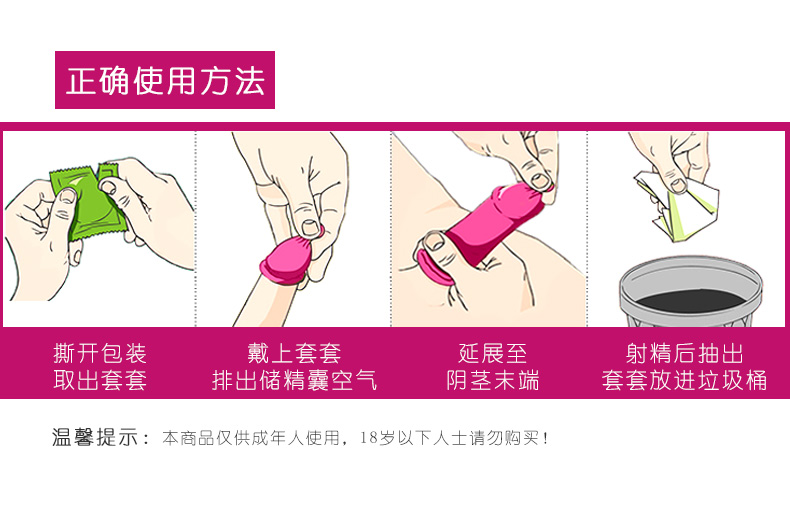 正确使用方法

撕开包装
取出套套

戴上套套
排出储精囊空气

延展至
阴茎末端

射精后抽出
套套放进垃圾桶

温馨提示：本商品仅供成年人使用，18岁以下人士请勿购买！