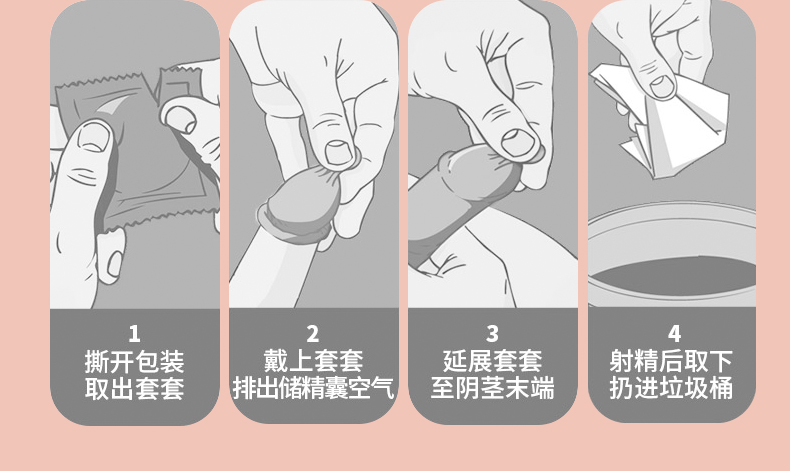 1
撕开包装
取出套套

2
戴上套套
排出储精囊空气

3
延展套套
至阴茎末端

4
射精后取下
扔进垃圾桶