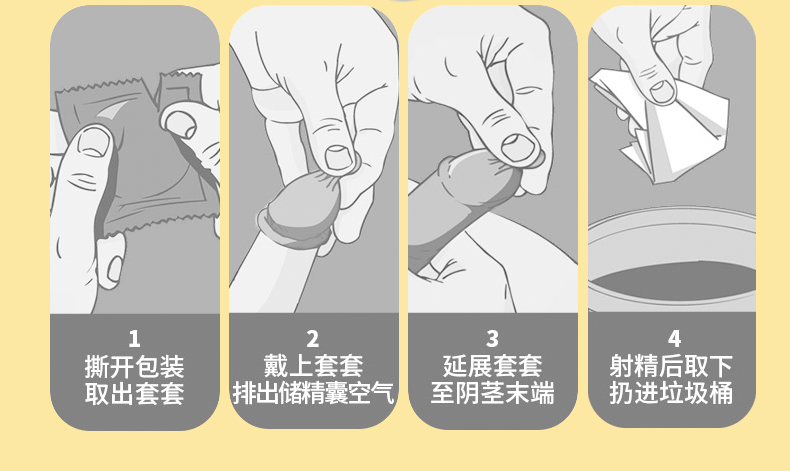 1
撕开包装
取出套套

2
戴上套套
排出储精囊空气

3
延展套套
至阴茎末端

4
射精后取下
扔进垃圾桶